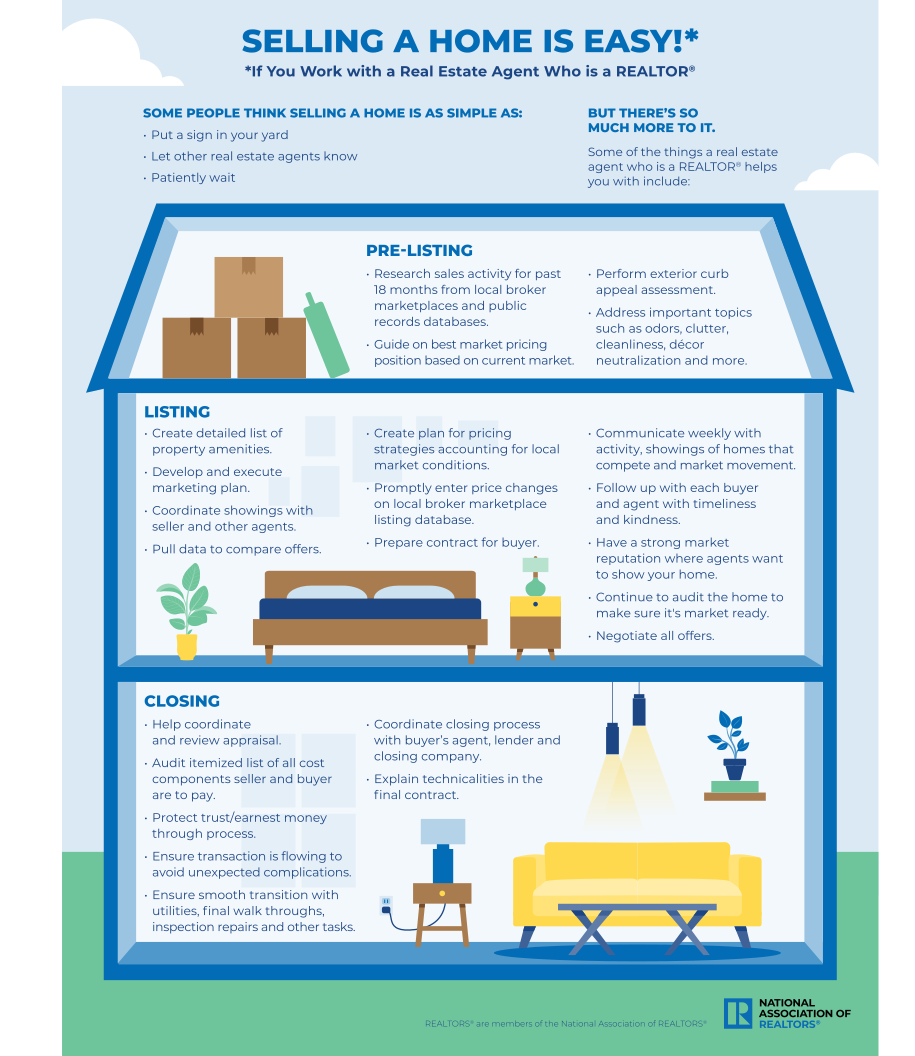 SELLING A HOME IS EASY!*

*If You Work with a Real Estate Agent Who is a REALTOR®

SOME PEOPLE THINK SELLING A HOME IS AS SIMPLE AS:

• Put a sign in your yard
• Let other real estate agents know
• Patiently wait

BUT THERE'S SO MUCH MORE TO IT.

Some of the things a real estate agent who is a REALTOR® helps you with include:

PRE-LISTING

• Research sales activity for past 18 months from local broker marketplaces and public records databases.
• Guide on best market pricing position based on current market.
• Perform exterior curb appeal assessment.
• Address important topics such as odors, clutter, cleanliness, décor neutralization and more.

LISTING

• Create detailed list of property amenities.
• Develop and execute marketing plan.
• Coordinate showings with seller and other agents.
• Pull data to compare offers.
• Create plan for pricing strategies accounting for local market conditions.
• Promptly enter price changes on local broker marketplace listing database.
• Prepare contract for buyer.
• Communicate weekly with activity, showings of homes that compete and market movement.
• Follow up with each buyer and agent with timeliness and kindness.
• Have a strong market reputation where agents want to show your home.
• Continue to audit the home to make sure it's market ready.
• Negotiate all offers.

CLOSING

• Help coordinate and review appraisal.
• Audit itemized list of all cost components seller and buyer are to pay.
• Protect trust/earnest money through process.
• Ensure transaction is flowing to avoid unexpected complications.
• Ensure smooth transition with utilities, final walk throughs, inspection repairs and other tasks.
• Coordinate closing process with buyer's agent, lender and closing company.
• Explain technicalities in the final contract.

REALTORS® are members of the National Association of REALTORS®

NATIONAL ASSOCIATION OF REALTORS®